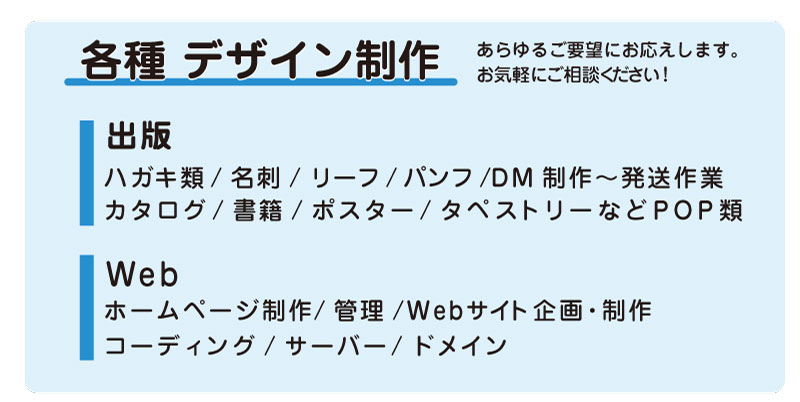 各種 デザイン制作

あらゆるご要望にお応えします。
お気軽にご相談ください!

出版

ハガキ類/名刺/リーフ/パンフ/DM制作～発送作業
カタログ/書籍/ポスター/タペストリーなどPOP類

Web

ホームページ制作/管理/Webサイト企画・制作
コーディング/サーバー/ドメイン